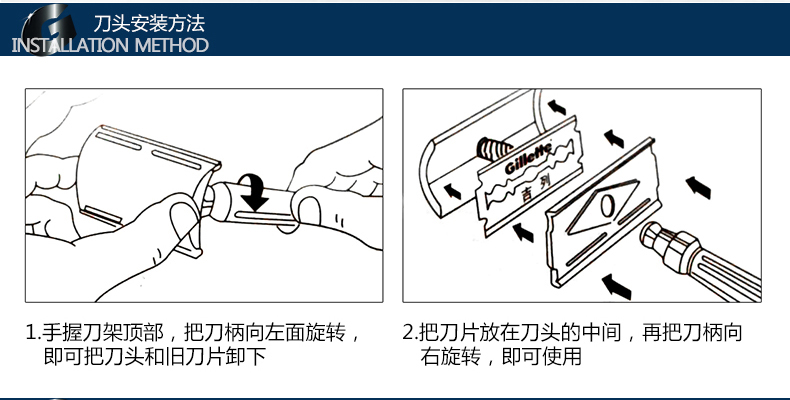 刀头安装方法
INSTALLATION METHOD

Gillette
吉列

1.手握刀架顶部，把刀柄向左面旋转，即可把刀头和旧刀片卸下

2.把刀片放在刀头的中间，再把刀柄向右旋转，即可使用